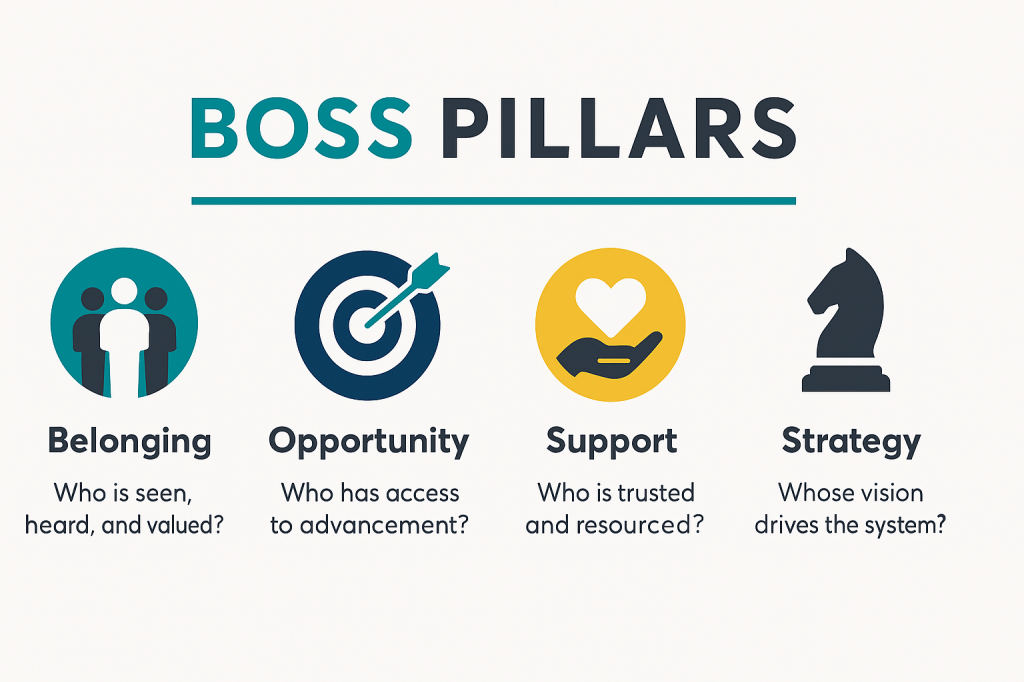 BOSS PILLARS

Belonging

Who is seen, heard, and valued?

Opportunity

Who has access to advancement?

Support

Who is trusted and resourced?

Strategy

Whose vision drives the system?